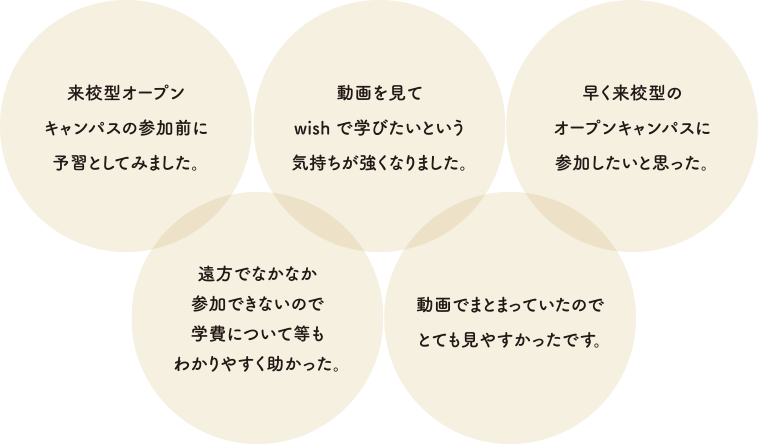 来校型オープンキャンパスの参加前に予習としてみました。

動画を見てwishで学びたいという気持ちが強くなりました。

早く来校型のオープンキャンパスに参加したいと思った。

遠方でなかなか参加できないので学費について等もわかりやすく助かった。

動画でまとまっていたのでとても見やすかったです。